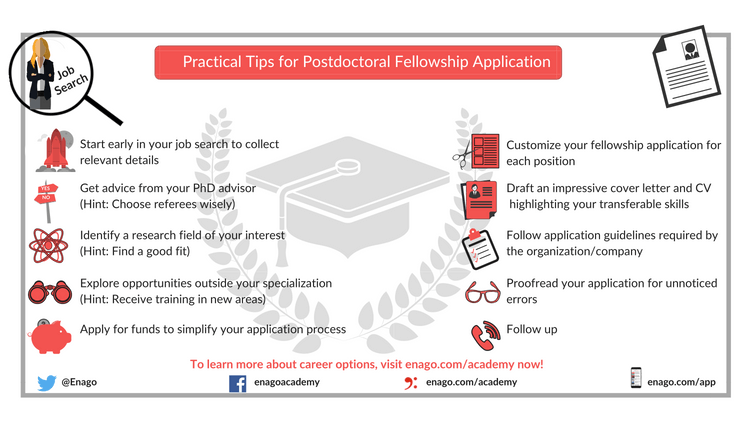 Job Search

Practical Tips for Postdoctoral Fellowship Application

Start early in your job search to collect relevant details

YES
NO

Get advice from your PhD advisor (Hint: Choose referees wisely)

Identify a research field of your interest (Hint: Find a good fit)

Explore opportunities outside your specialization (Hint: Receive training in new areas)

Apply for funds to simplify your application process

Customize your fellowship application for each position

Draft an impressive cover letter and CV highlighting your transferable skills

Follow application guidelines required by the organization/company

Proofread your application for unnoticed errors

Follow up

To learn more about career options, visit enago.com/academy now!

@Enago

enagoacademy

enago.com/academy

enago.com/app